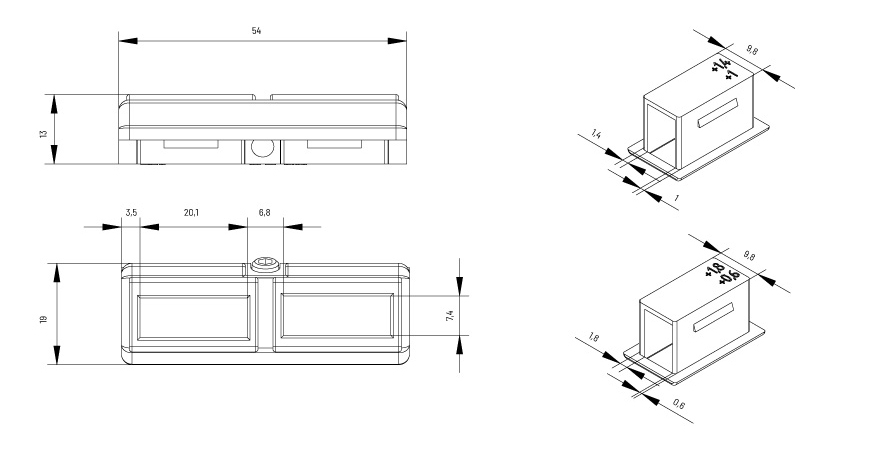 54

13

3,5
20,1
6,8

19

7,4

9,8
+1,4
+1

1,4

1

9,8
+1,8
+0,6

1,8

0,6